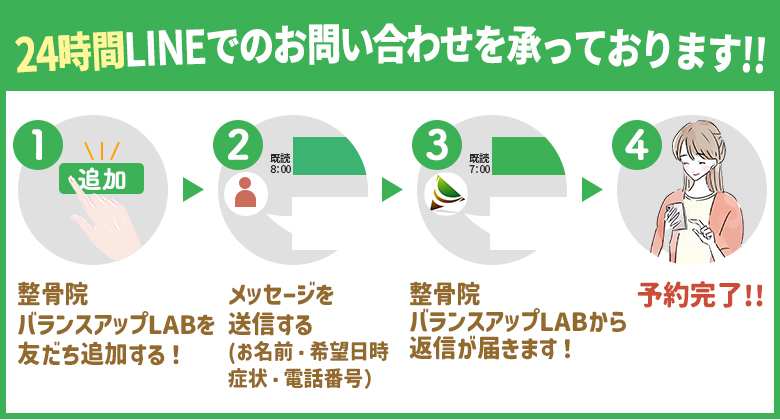 24時間LINEでのお問い合わせを承っております!!

1
追加

2
既読
8:00

3
既読
7:00

4

整骨院
バランスアップLABを
友だち追加する！

メッセージを
送信する
(お名前・希望日時
症状・電話番号)

整骨院
バランスアップLABから
返信が届きます！

予約完了!!